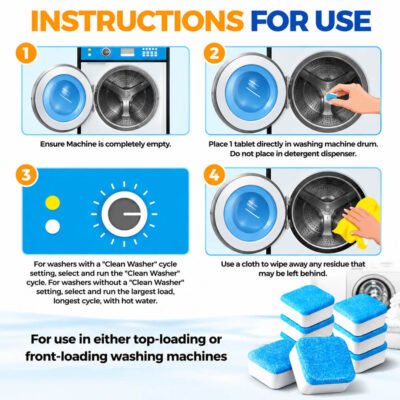 INSTRUCTIONS FOR USE

1

Ensure Machine is completely empty.

2

Place 1 tablet directly in washing machine drum. Do not place in detergent dispenser.

3

For washers with a "Clean Washer" cycle setting, select and run the "Clean Washer" cycle. For washers without a "Clean Washer" setting, select and run the largest load, longest cycle, with hot water.

4

Use a cloth to wipe away any residue that may be left behind.

For use in either top-loading or front-loading washing machines