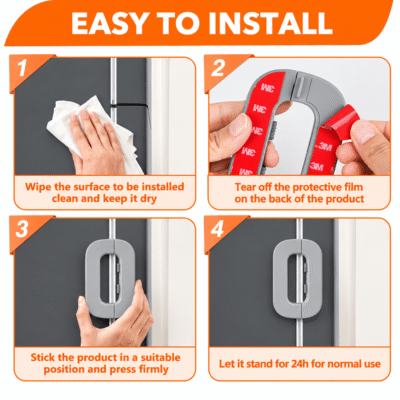 EASY TO INSTALL

1

Wipe the surface to be installed clean and keep it dry

2

3M 3M 3M 3M 3M 3M 3M

Tear off the protective film on the back of the product

3

Stick the product in a suitable position and press firmly

4

Let it stand for 24h for normal use